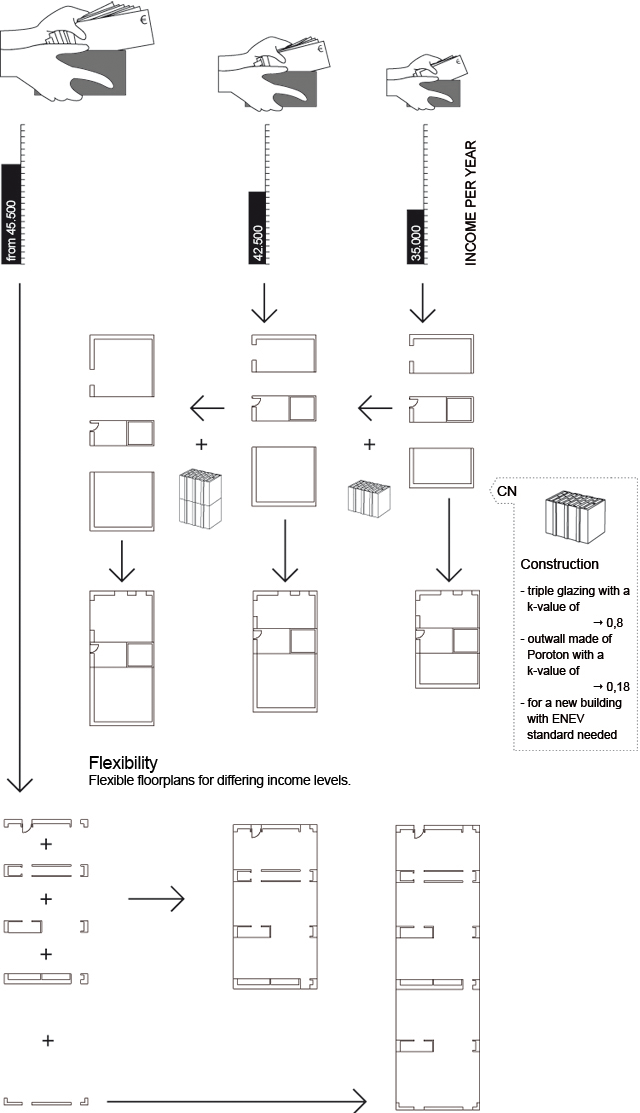 €

€

€

from 45.500

42.500

35.000

INCOME PER YEAR

+

+

CN

Construction

- triple glazing with a k-value of → 0,8

- outwall made of Poroton with a k-value of → 0,18

- for a new building with ENEV standard needed

Flexibility

Flexible floorplans for differing income levels.

+

+

+

+